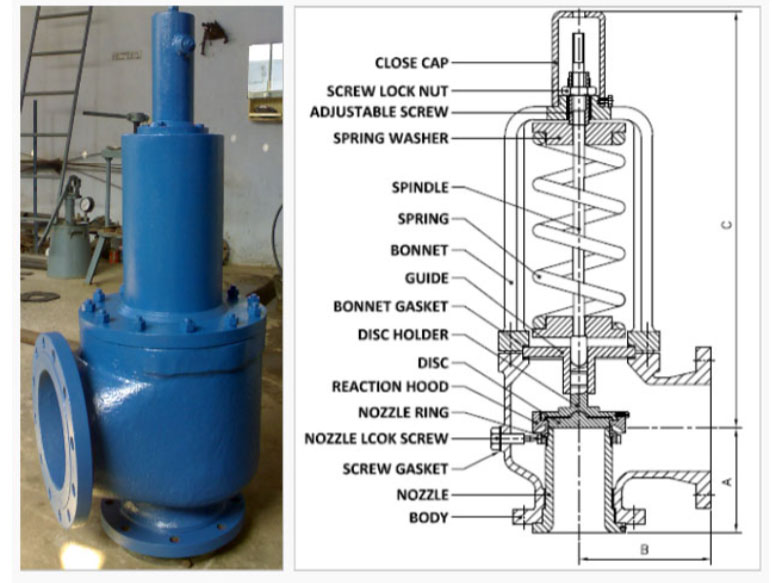 CLOSE CAP
SCREW LOCK NUT
ADJUSTABLE SCREW
SPRING WASHER
SPINDLE
SPRING
BONNET
GUIDE
BONNET GASKET
DISC HOLDER
DISC
REACTION HOOD
NOZZLE RING
NOZZLE LCOK SCREW
SCREW GASKET
NOZZLE
BODY
C
A
B